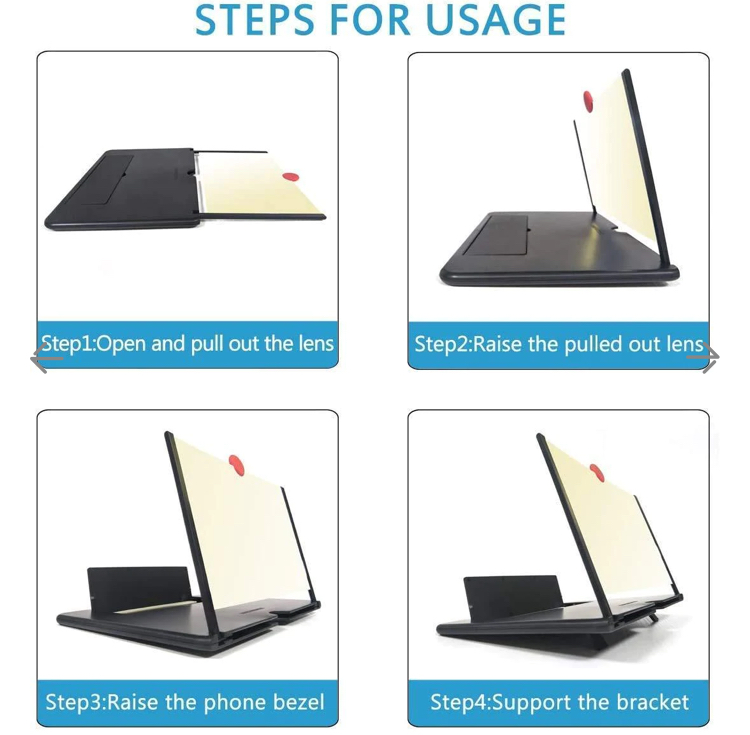 STEPS FOR USAGE

Step1:Open and pull out the lens

Step2:Raise the pulled out lens

Step3:Raise the phone bezel

Step4:Support the bracket